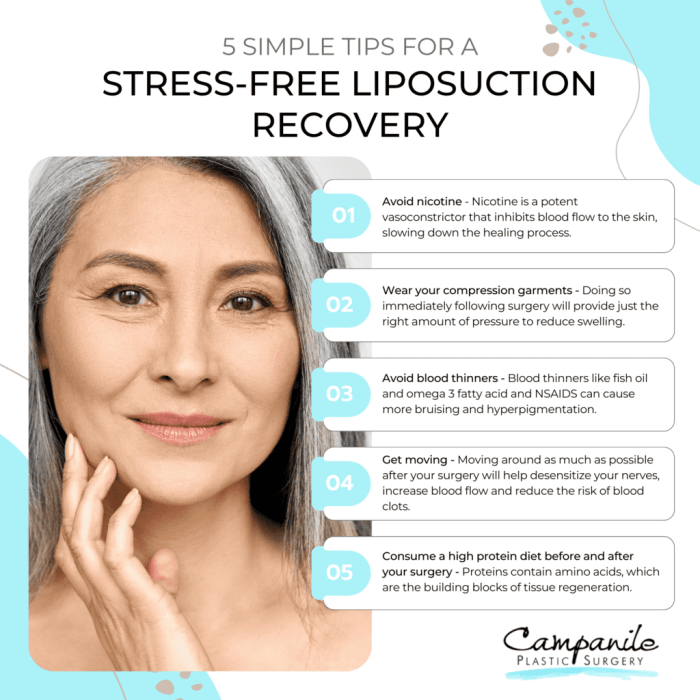 5 SIMPLE TIPS FOR A
STRESS-FREE LIPOSUCTION RECOVERY

01 Avoid nicotine - Nicotine is a potent vasoconstrictor that inhibits blood flow to the skin, slowing down the healing process.

02 Wear your compression garments - Doing so immediately following surgery will provide just the right amount of pressure to reduce swelling.

03 Avoid blood thinners - Blood thinners like fish oil and omega 3 fatty acid and NSAIDS can cause more bruising and hyperpigmentation.

04 Get moving - Moving around as much as possible after your surgery will help desensitize your nerves, increase blood flow and reduce the risk of blood clots.

05 Consume a high protein diet before and after your surgery - Proteins contain amino acids, which are the building blocks of tissue regeneration.

Campanile
PLASTIC SURGERY